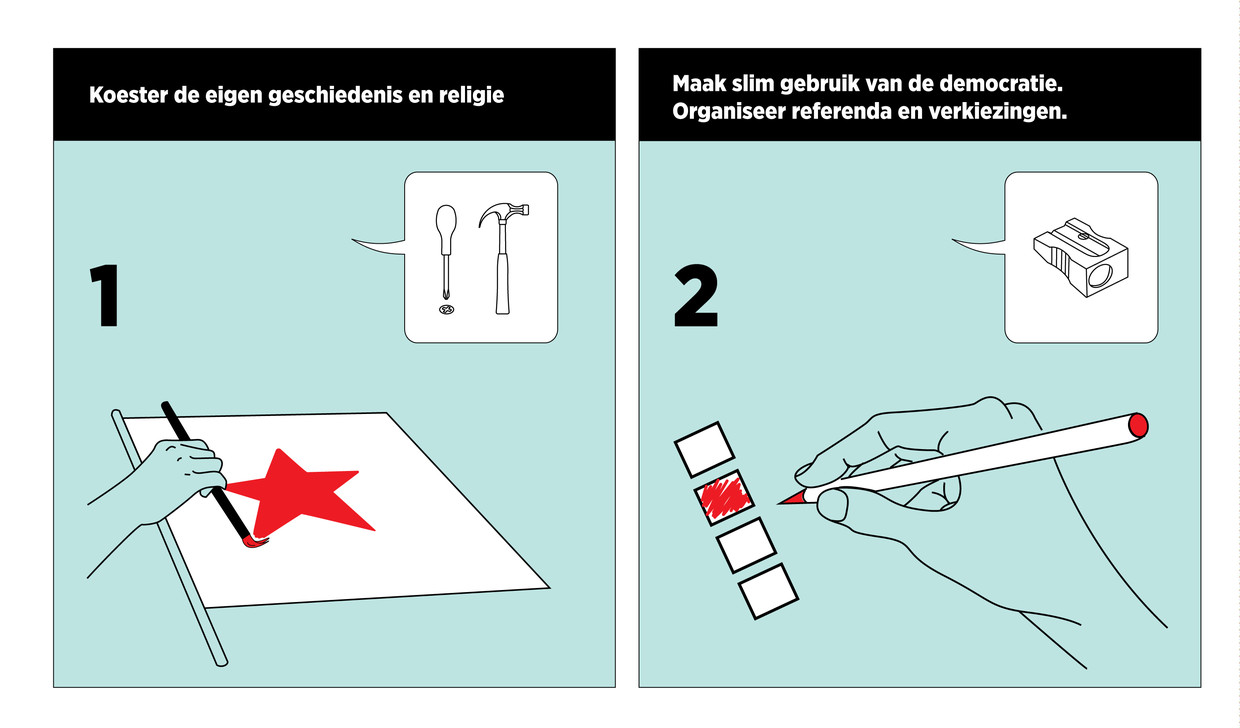 Koester de eigen geschiedenis en religie

1

Maak slim gebruik van de democratie. Organiseer referenda en verkiezingen.

2