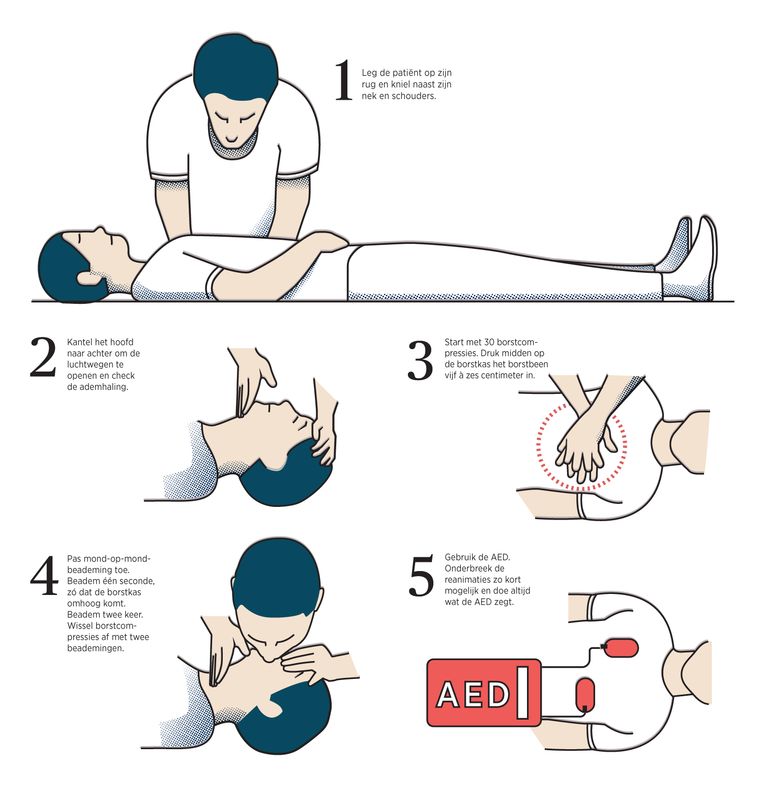 1
Leg de patiënt op zijn rug en kniel naast zijn nek en schouders.

2
Kantel het hoofd naar achter om de luchtwegen te openen en check de ademhaling.

3
Start met 30 borstcompressies. Druk midden op de borstkas het borstbeen vijf à zes centimeter in.

4
Pas mond-op-mondbeademing toe. Beadem één seconde, zó dat de borstkas omhoog komt. Beadem twee keer. Wissel borstcompressies af met twee beademingen.

5
Gebruik de AED. Onderbreek de reanimaties zo kort mogelijk en doe altijd wat de AED zegt.

AED