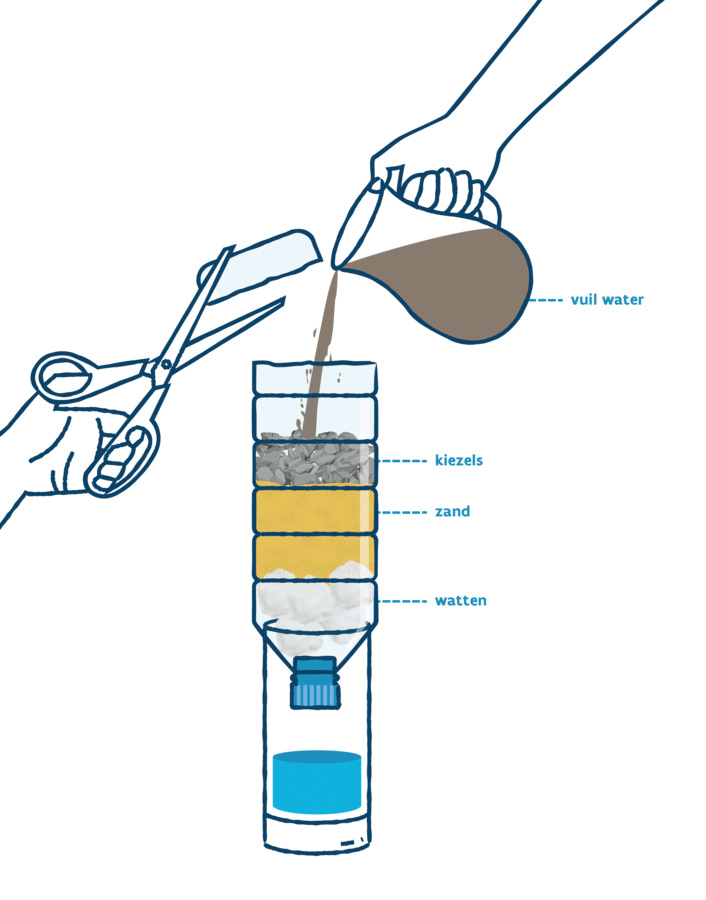 vuil water

kiezels

zand

watten