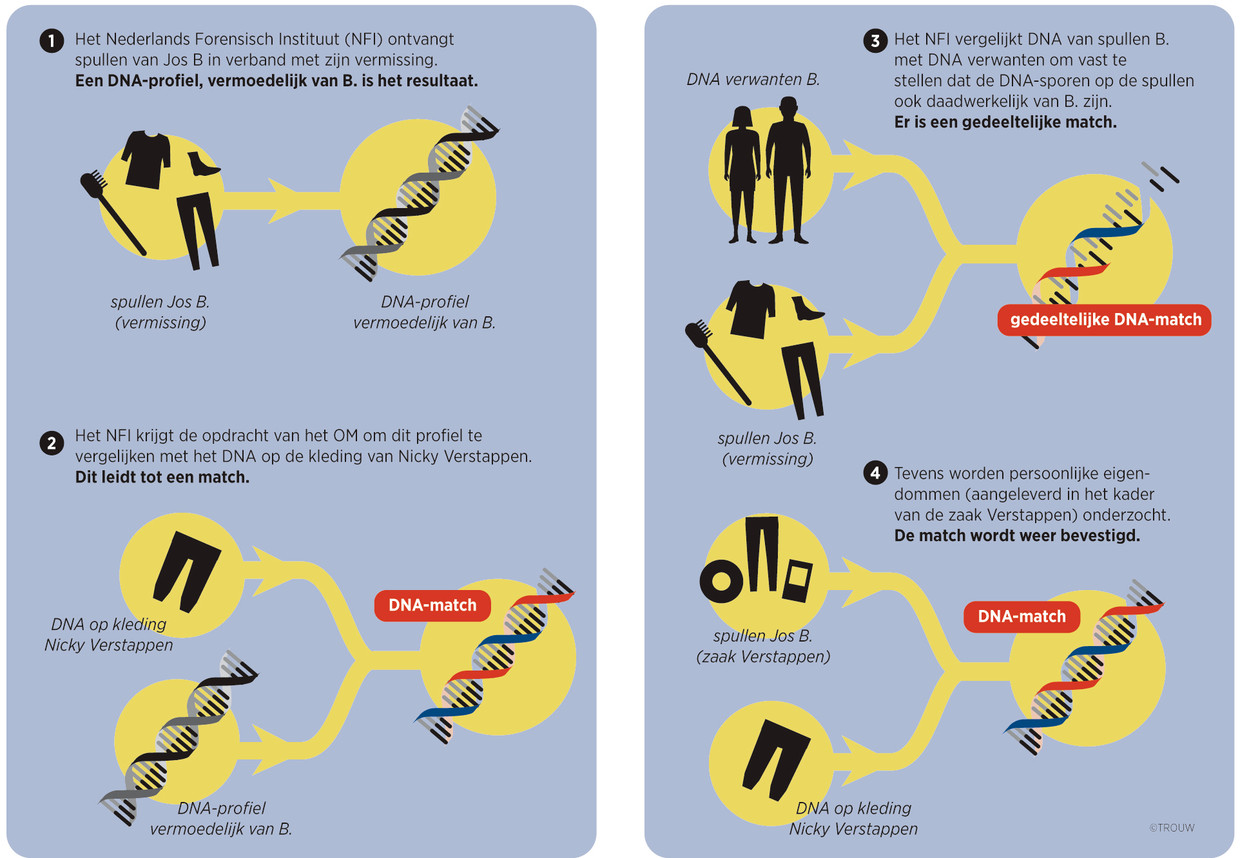 1 Het Nederlands Forensisch Instituut (NFI) ontvangt spullen van Jos B in verband met zijn vermissing.
**Een DNA-profiel, vermoedelijk van B. is het resultaat.**

spullen Jos B.
(vermissing)

DNA-profiel
vermoedelijk van B.

2 Het NFI krijgt de opdracht van het OM om dit profiel te vergelijken met het DNA op de kleding van Nicky Verstappen.
**Dit leidt tot een match.**

DNA op kleding
Nicky Verstappen

DNA-match

DNA-profiel
vermoedelijk van B.

3 Het NFI vergelijkt DNA van spullen B. met DNA verwanten om vast te stellen dat de DNA-sporen op de spullen ook daadwerkelijk van B. zijn.
**Er is een gedeeltelijke match.**

DNA verwanten B.

gedeeltelijke DNA-match

spullen Jos B.
(vermissing)

4 Tevens worden persoonlijke eigendommen (aangeleverd in het kader van de zaak Verstappen) onderzocht.
**De match wordt weer bevestigd.**

spullen Jos B.
(zaak Verstappen)

DNA-match

DNA op kleding
Nicky Verstappen

©TROUW