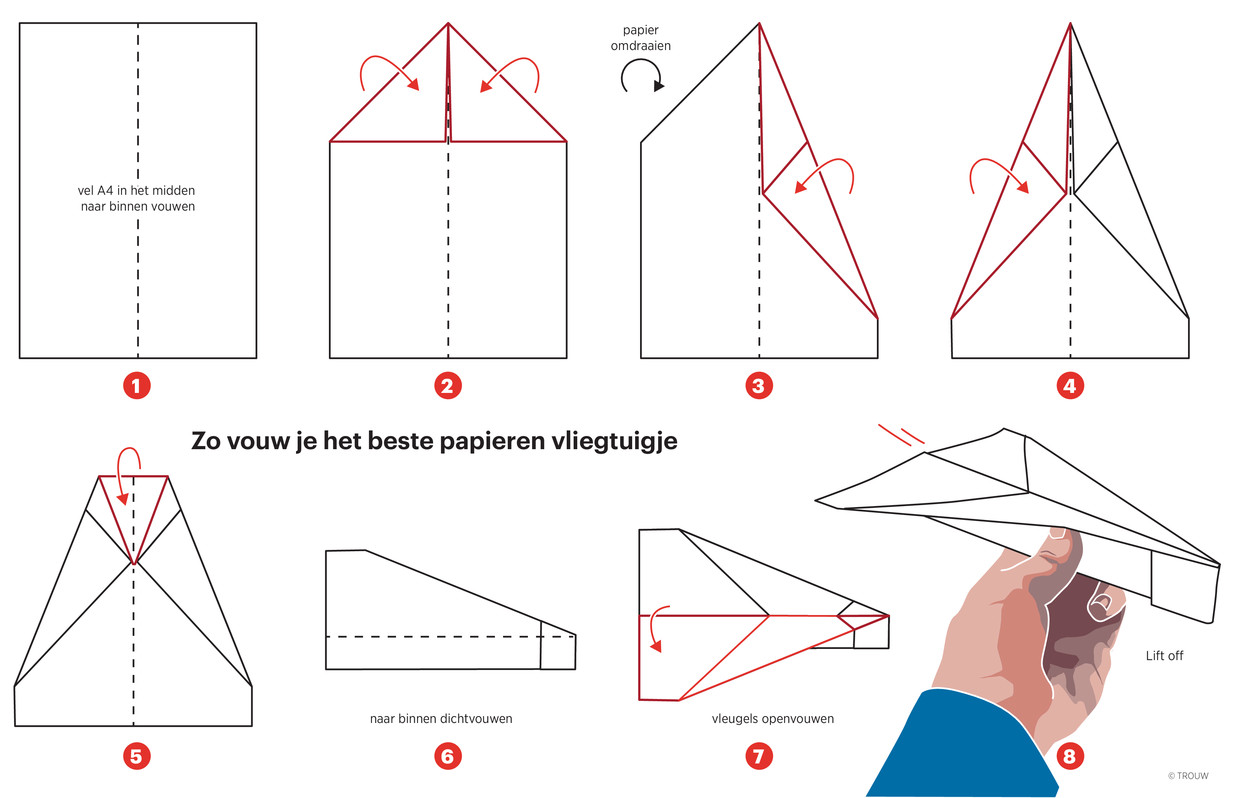 vel A4 in het midden naar binnen vouwen

1

2

papier omdraaien

3

4

Zo vouw je het beste papieren vliegtuigje

5

naar binnen dichtvouwen

6

vleugels openvouwen

7

Lift off

8

© TROUW